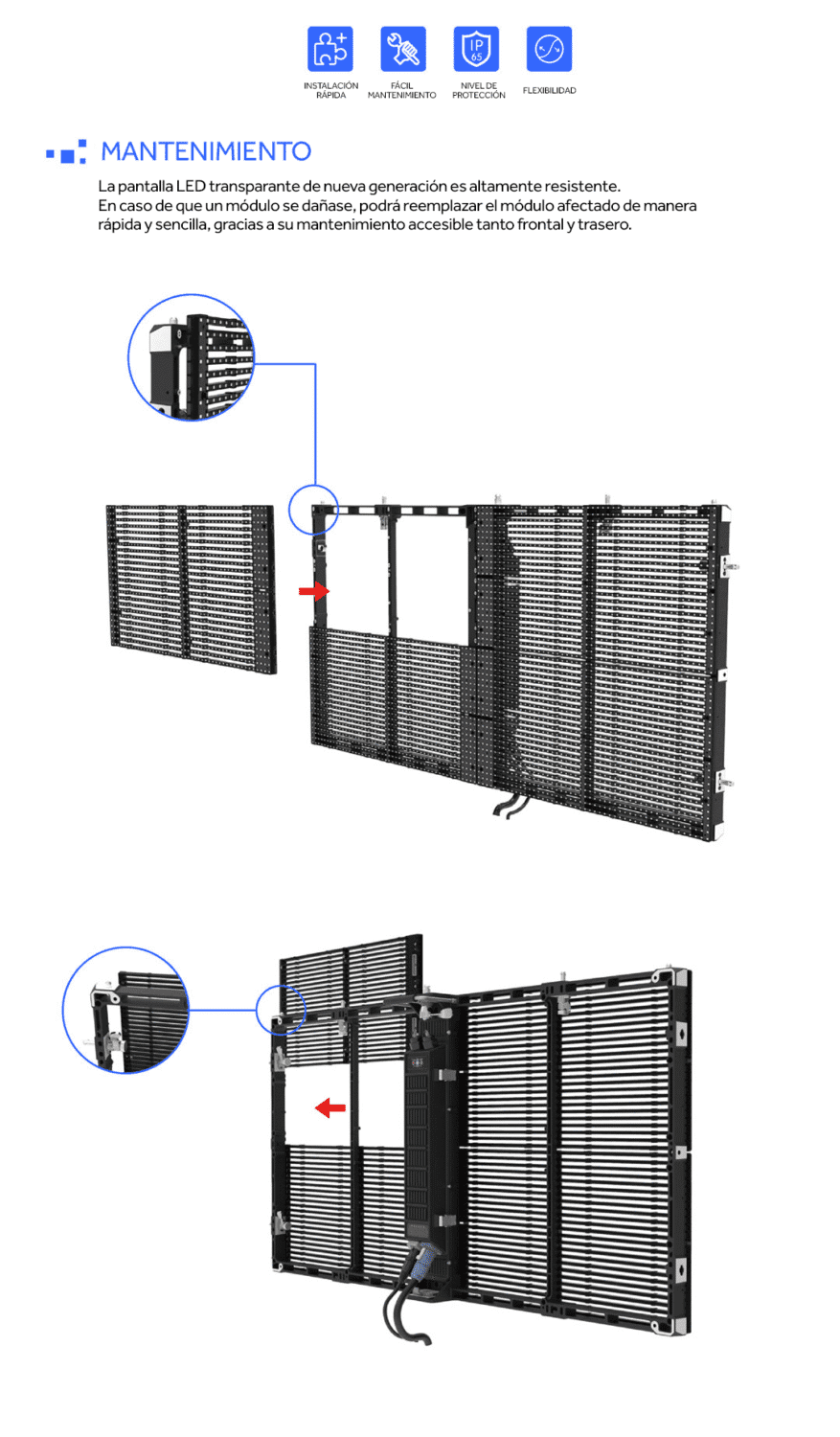 IP 65

INSTALACIÓN RÁPIDA

FÁCIL MANTENIMIENTO

NIVEL DE PROTECCIÓN

FLEXIBILIDAD

MANTENIMIENTO

La pantalla LED transparante de nueva generación es altamente resistente. En caso de que un módulo se dañase, podrá reemplazar el módulo afectado de manera rápida y sencilla, gracias a su mantenimiento accesible tanto frontal y trasero.